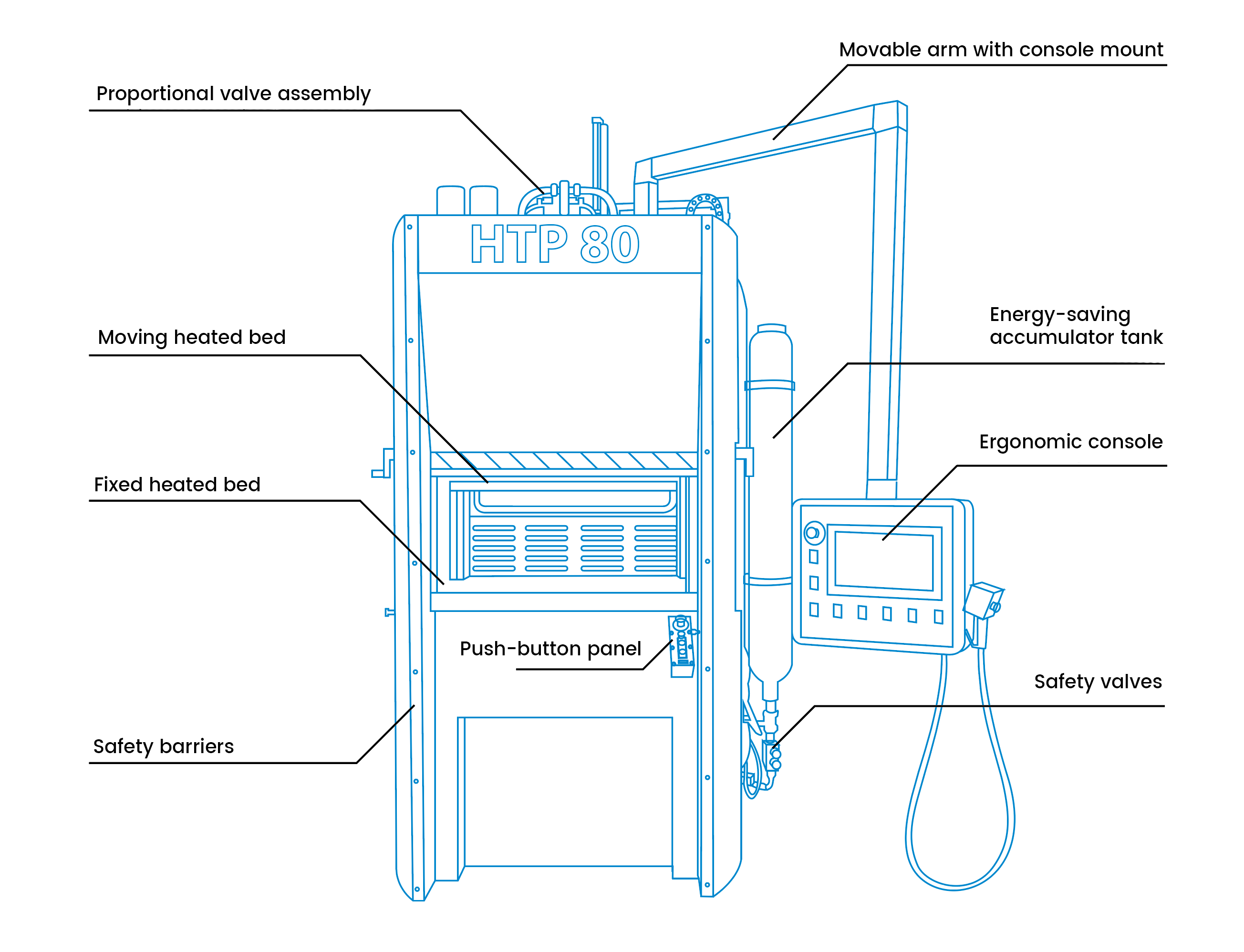 Movable arm with console mount

Proportional valve assembly

HTP 80

Moving heated bed

Energy-saving accumulator tank

Ergonomic console

Fixed heated bed

Push-button panel

Safety valves

Safety barriers